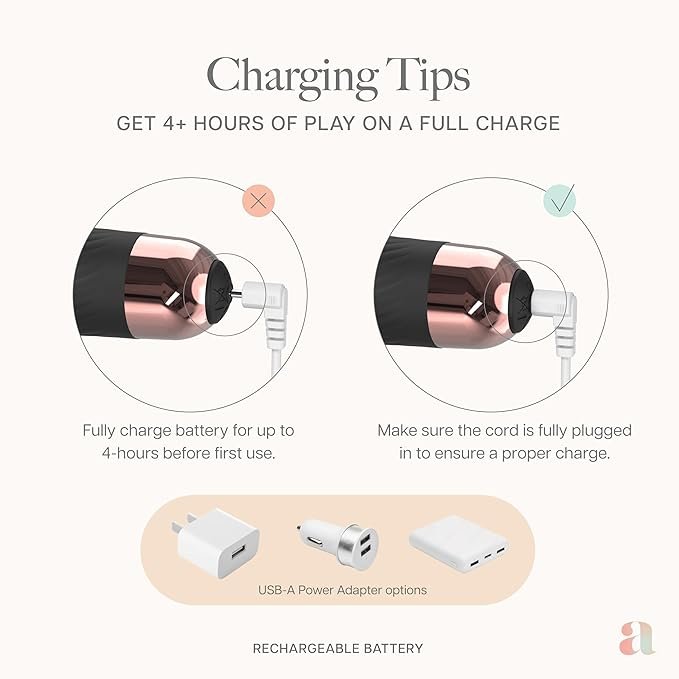 Charging Tips

GET 4+ HOURS OF PLAY ON A FULL CHARGE

Fully charge battery for up to 4-hours before first use.

Make sure the cord is fully plugged in to ensure a proper charge.

USB-A Power Adapter options

RECHARGEABLE BATTERY

a